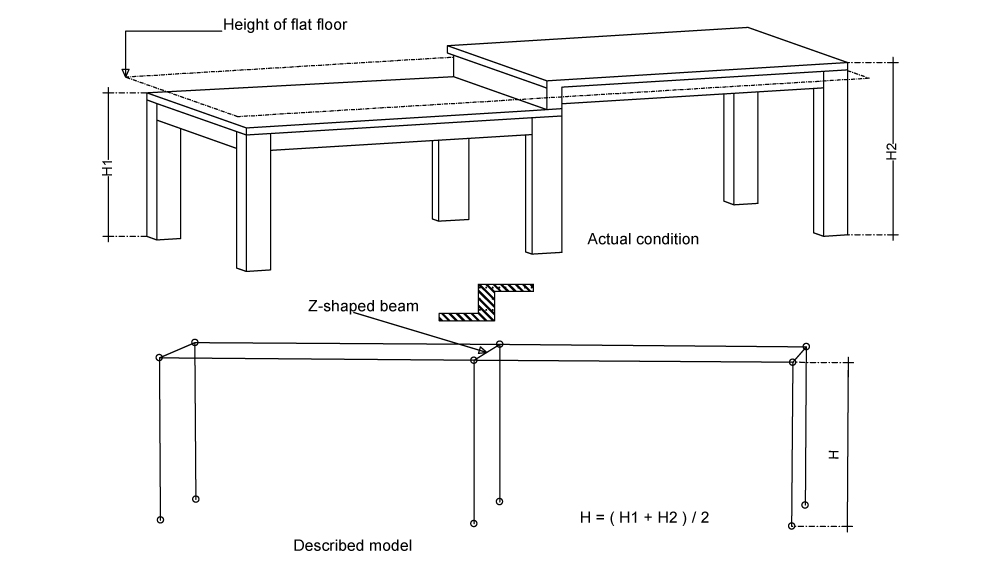 Height of flat floor

H1

H2

Actual condition

Z-shaped beam

H

H = ( H1 + H2 ) / 2

Described model