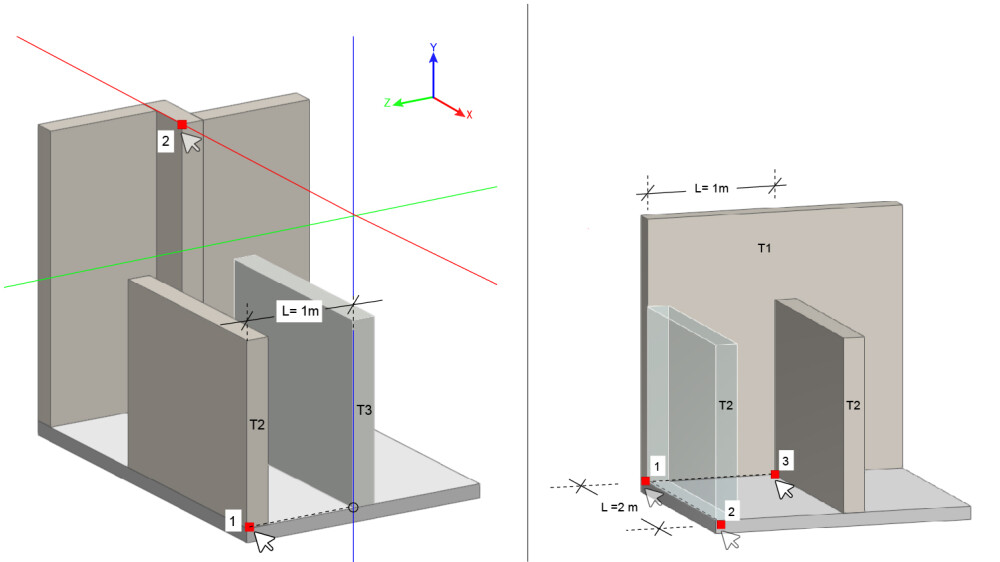 Y
Z
X
2
L= 1m
T2
T3
1

L= 1m
T1
T2
T2
1
3
L =2 m
2