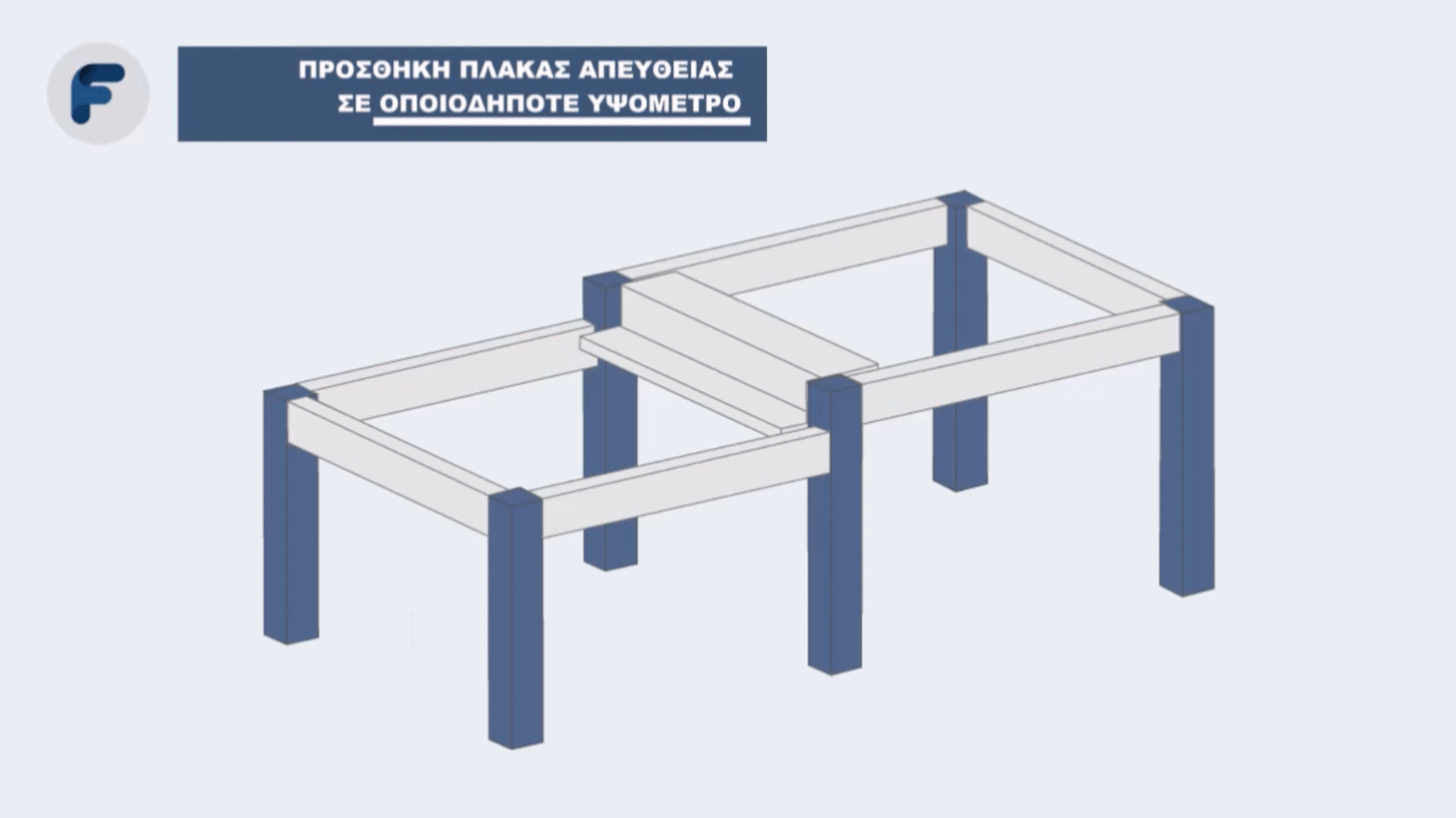 F

ΠΡΟΣΘΗΚΗ ΠΛΑΚΑΣ ΑΠΕΥΘΕΙΑΣ
ΣΕ ΟΠΟΙΟΔΗΠΟΤΕ ΥΨΟΜΕΤΡΟ